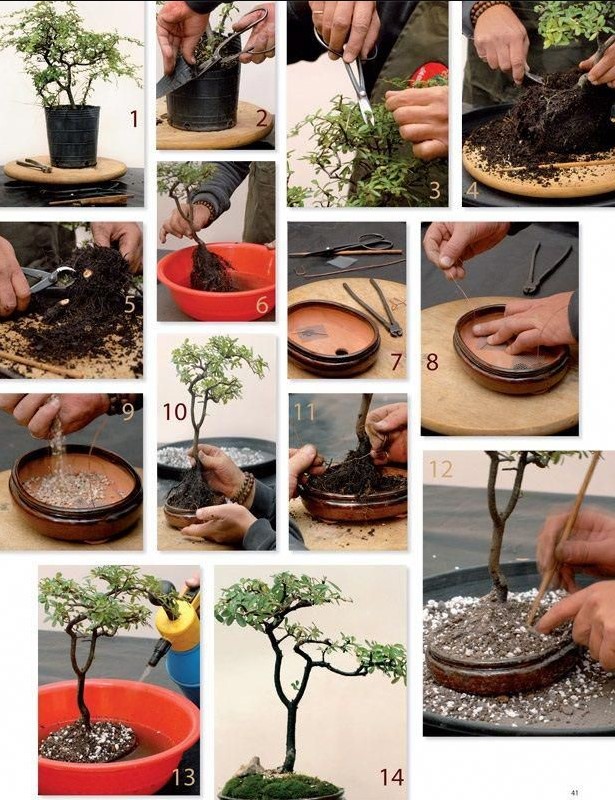 1
2
3
4
5
6
7
8
9
10
11
12
13
14
41